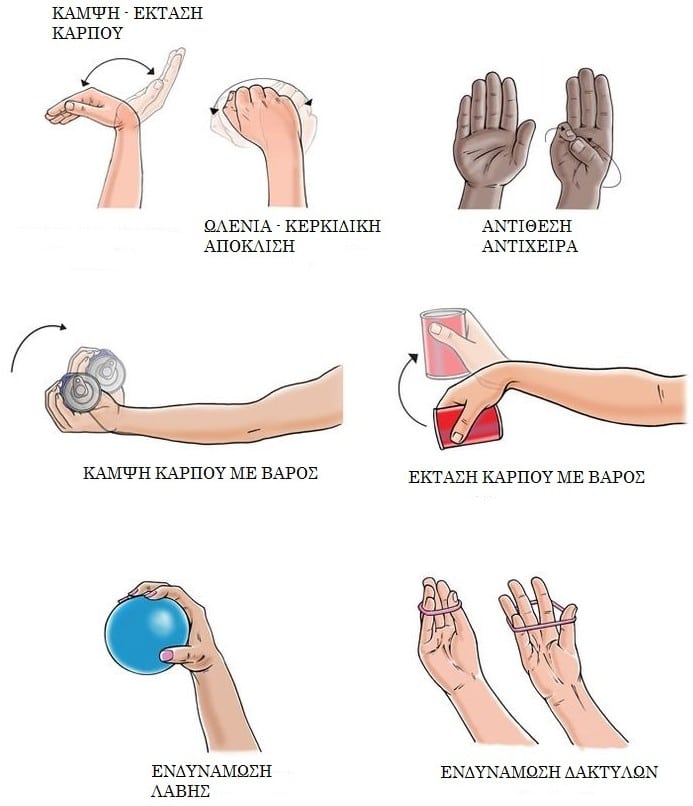 ΚΑΜΨΗ - ΕΚΤΑΣΗ ΚΑΡΠΟΥ

ΩΛΕΝΙΑ - ΚΕΡΚΙΔΙΚΗ ΑΠΟΚΛΙΣΗ

ΑΝΤΙΘΕΣΗ ΑΝΤΙΧΕΙΡΑ

ΚΑΜΨΗ ΚΑΡΠΟΥ ΜΕ ΒΑΡΟΣ

ΕΚΤΑΣΗ ΚΑΡΠΟΥ ΜΕ ΒΑΡΟΣ

ΕΝΔΥΝΑΜΩΣΗ ΛΑΒΗΣ

ΕΝΔΥΝΑΜΩΣΗ ΔΑΚΤΥΛΩΝ